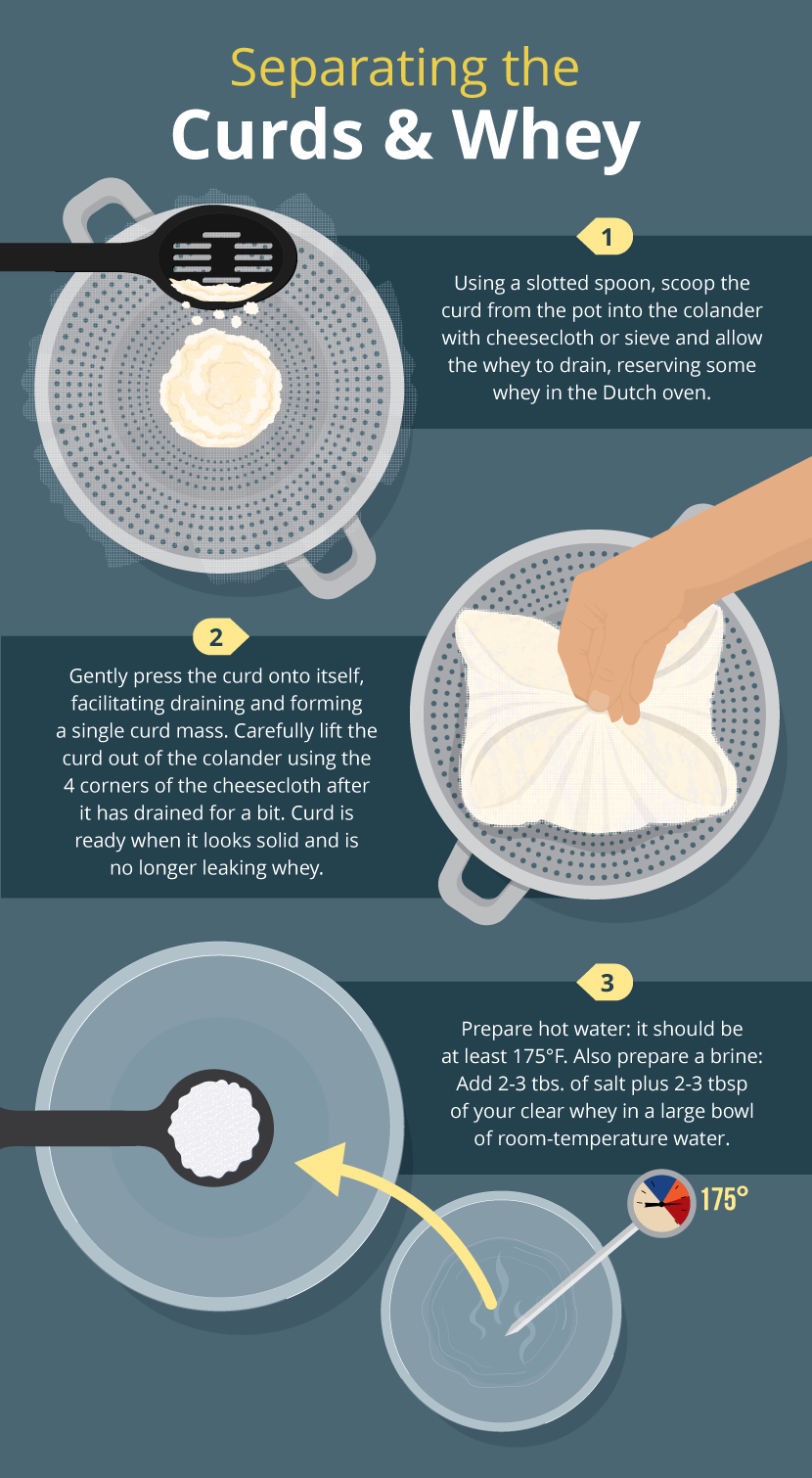 Separating the
Curds & Whey

1

Using a slotted spoon, scoop the curd from the pot into the colander with cheesecloth or sieve and allow the whey to drain, reserving some whey in the Dutch oven.

2

Gently press the curd onto itself, facilitating draining and forming a single curd mass. Carefully lift the curd out of the colander using the 4 corners of the cheesecloth after it has drained for a bit. Curd is ready when it looks solid and is no longer leaking whey.

3

Prepare hot water: it should be at least 175°F. Also prepare a brine: Add 2-3 tbs. of salt plus 2-3 tbsp of your clear whey in a large bowl of room-temperature water.

175°